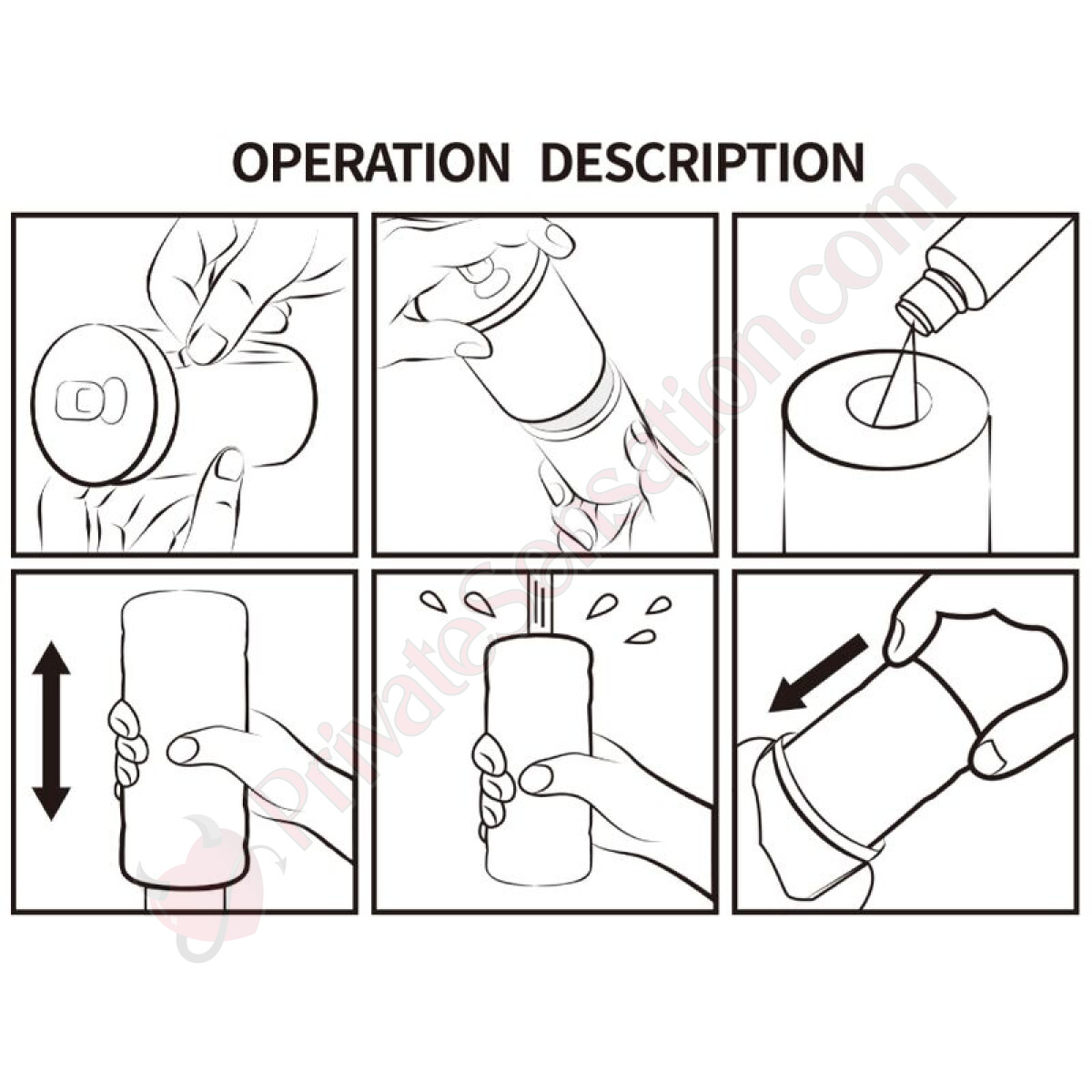 OPERATION DESCRIPTION

PrivateSensation.com