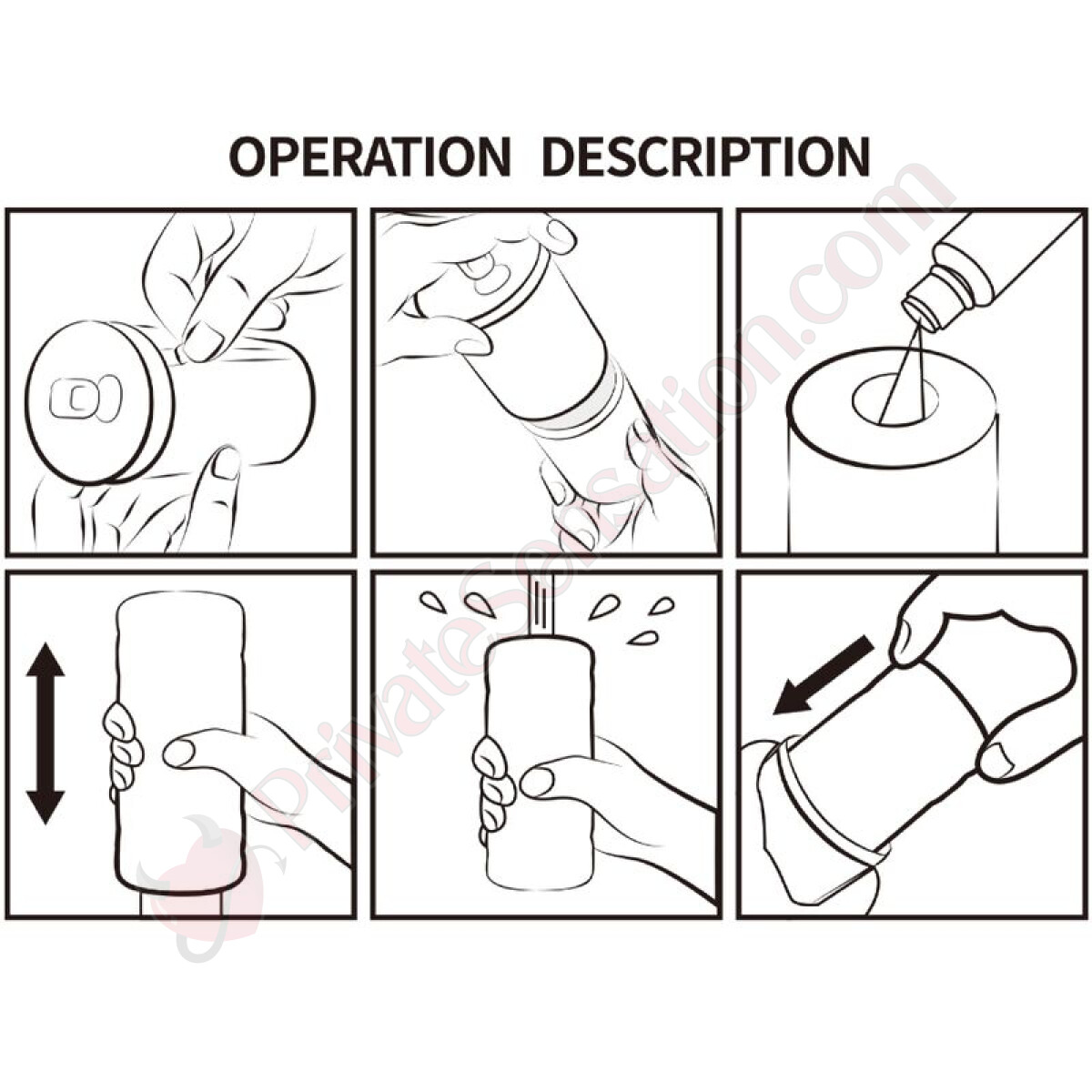 OPERATION DESCRIPTION

PrivateSensation.com